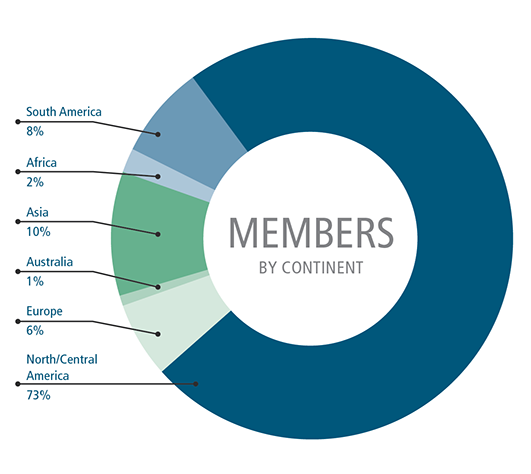 South America
8%

Africa
2%

Asia
10%

Australia
1%

Europe
6%

North/Central America
73%

MEMBERS
BY CONTINENT