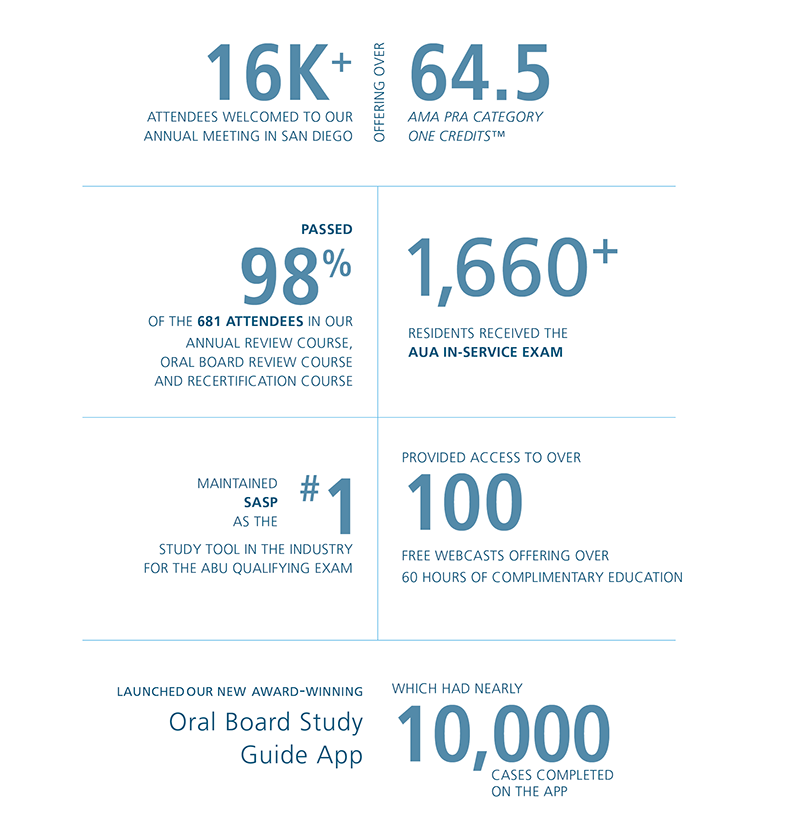 16K+
ATTENDEES WELCOMED TO OUR ANNUAL MEETING IN SAN DIEGO

OFFERING OVER

64.5
AMA PRA CATEGORY ONE CREDITS™

PASSED
98%
OF THE 681 ATTENDEES IN OUR ANNUAL REVIEW COURSE, ORAL BOARD REVIEW COURSE AND RECERTIFICATION COURSE

1,660+
RESIDENTS RECEIVED THE AUA IN-SERVICE EXAM

MAINTAINED SASP AS THE #1 STUDY TOOL IN THE INDUSTRY FOR THE ABU QUALIFYING EXAM

PROVIDED ACCESS TO OVER
100
FREE WEBCASTS OFFERING OVER 60 HOURS OF COMPLIMENTARY EDUCATION

LAUNCHED OUR NEW AWARD-WINNING
Oral Board Study Guide App

WHICH HAD NEARLY
10,000
CASES COMPLETED ON THE APP