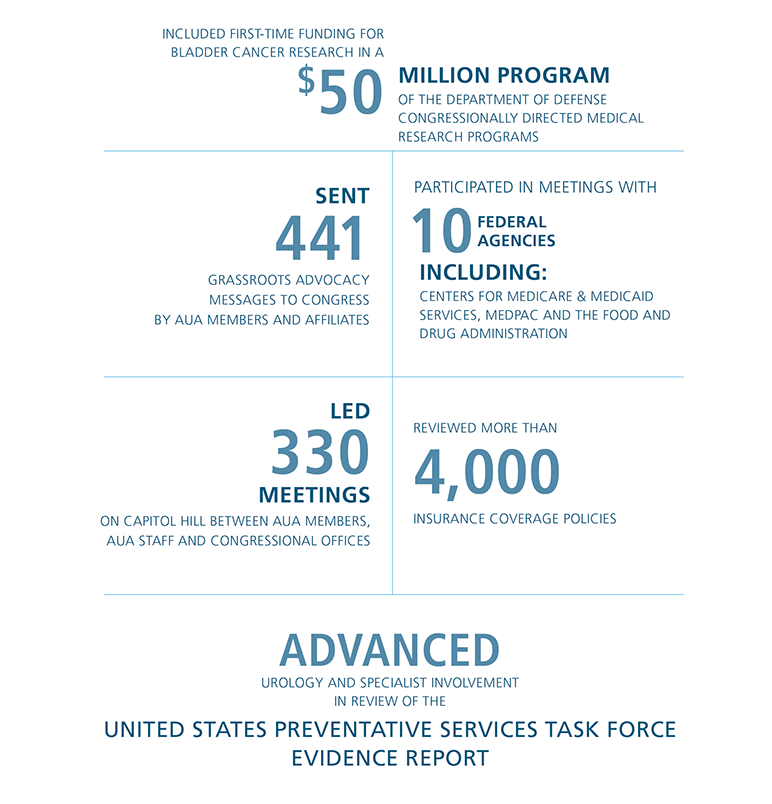 INCLUDED FIRST-TIME FUNDING FOR BLADDER CANCER RESEARCH IN A

$50 MILLION PROGRAM
OF THE DEPARTMENT OF DEFENSE CONGRESSIONALLY DIRECTED MEDICAL RESEARCH PROGRAMS

SENT
441
GRASSROOTS ADVOCACY MESSAGES TO CONGRESS BY AUA MEMBERS AND AFFILIATES

PARTICIPATED IN MEETINGS WITH
10 FEDERAL AGENCIES
INCLUDING:
CENTERS FOR MEDICARE & MEDICAID SERVICES, MEDPAC AND THE FOOD AND DRUG ADMINISTRATION

LED
330
MEETINGS
ON CAPITOL HILL BETWEEN AUA MEMBERS, AUA STAFF AND CONGRESSIONAL OFFICES

REVIEWED MORE THAN
4,000
INSURANCE COVERAGE POLICIES

ADVANCED
UROLOGY AND SPECIALIST INVOLVEMENT IN REVIEW OF THE
UNITED STATES PREVENTATIVE SERVICES TASK FORCE EVIDENCE REPORT