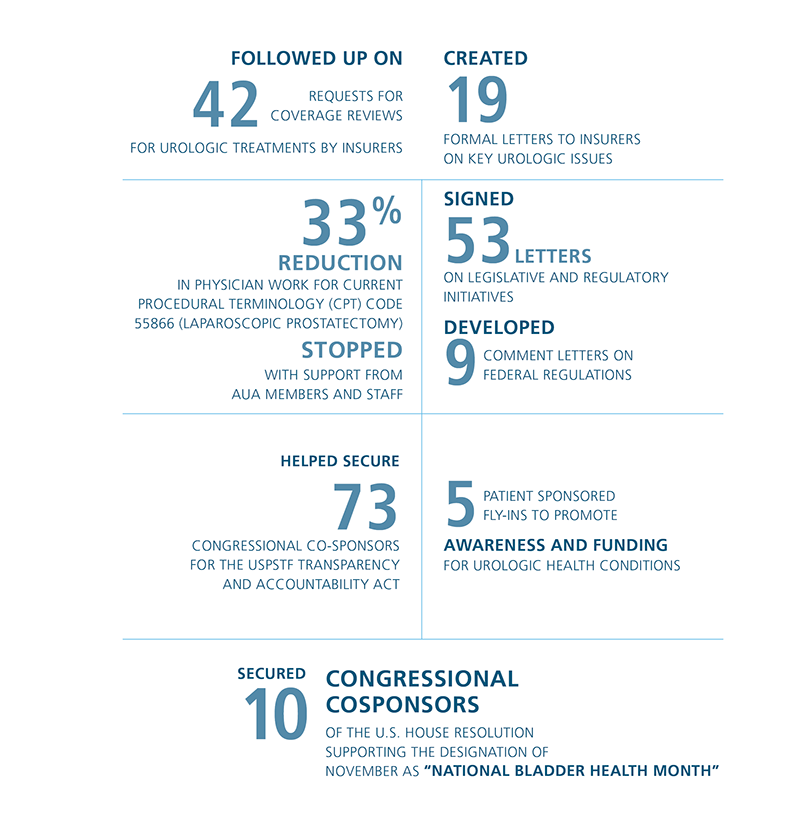 FOLLOWED UP ON
42 REQUESTS FOR COVERAGE REVIEWS
FOR UROLOGIC TREATMENTS BY INSURERS

CREATED
19
FORMAL LETTERS TO INSURERS ON KEY UROLOGIC ISSUES

33%
REDUCTION
IN PHYSICIAN WORK FOR CURRENT PROCEDURAL TERMINOLOGY (CPT) CODE 55866 (LAPAROSCOPIC PROSTATECTOMY)
STOPPED
WITH SUPPORT FROM AUA MEMBERS AND STAFF

SIGNED
53 LETTERS
ON LEGISLATIVE AND REGULATORY INITIATIVES

DEVELOPED
9 COMMENT LETTERS ON FEDERAL REGULATIONS

HELPED SECURE
73
CONGRESSIONAL CO-SPONSORS FOR THE USPSTF TRANSPARENCY AND ACCOUNTABILITY ACT

5 PATIENT SPONSORED FLY-INS TO PROMOTE
AWARENESS AND FUNDING
FOR UROLOGIC HEALTH CONDITIONS

SECURED
10
CONGRESSIONAL COSPONSORS
OF THE U.S. HOUSE RESOLUTION SUPPORTING THE DESIGNATION OF NOVEMBER AS "NATIONAL BLADDER HEALTH MONTH"