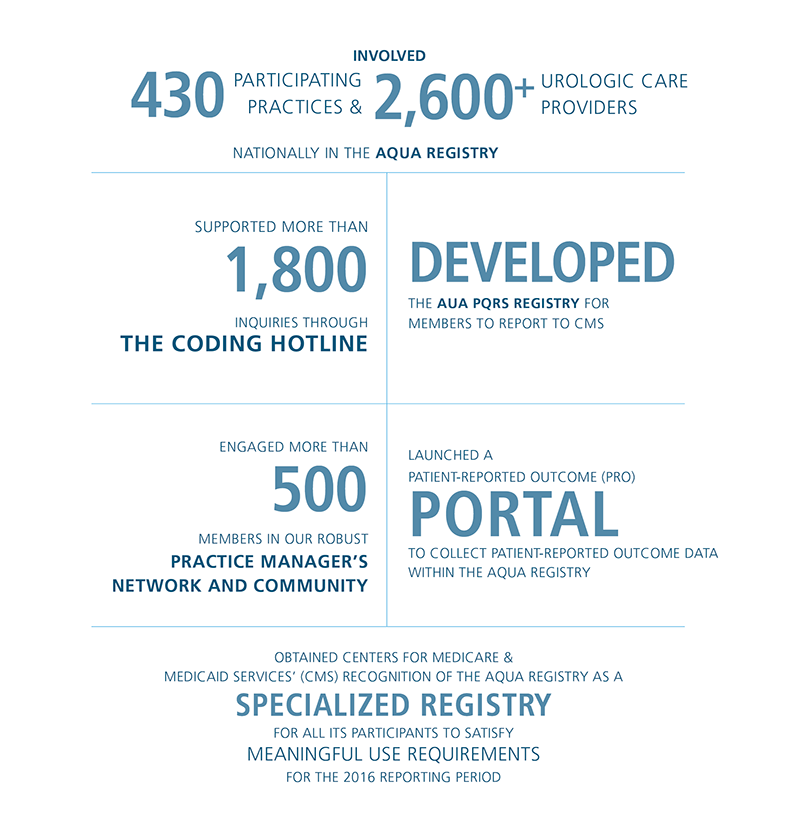 INVOLVED
430 PARTICIPATING PRACTICES & 2,600+ UROLOGIC CARE PROVIDERS
NATIONALLY IN THE AQUA REGISTRY

SUPPORTED MORE THAN
1,800
INQUIRIES THROUGH
THE CODING HOTLINE

DEVELOPED
THE AUA PQRS REGISTRY FOR MEMBERS TO REPORT TO CMS

ENGAGED MORE THAN
500
MEMBERS IN OUR ROBUST
PRACTICE MANAGER'S NETWORK AND COMMUNITY

LAUNCHED A
PATIENT-REPORTED OUTCOME (PRO)
PORTAL
TO COLLECT PATIENT-REPORTED OUTCOME DATA WITHIN THE AQUA REGISTRY

OBTAINED CENTERS FOR MEDICARE & MEDICAID SERVICES' (CMS) RECOGNITION OF THE AQUA REGISTRY AS A
SPECIALIZED REGISTRY
FOR ALL ITS PARTICIPANTS TO SATISFY
MEANINGFUL USE REQUIREMENTS
FOR THE 2016 REPORTING PERIOD