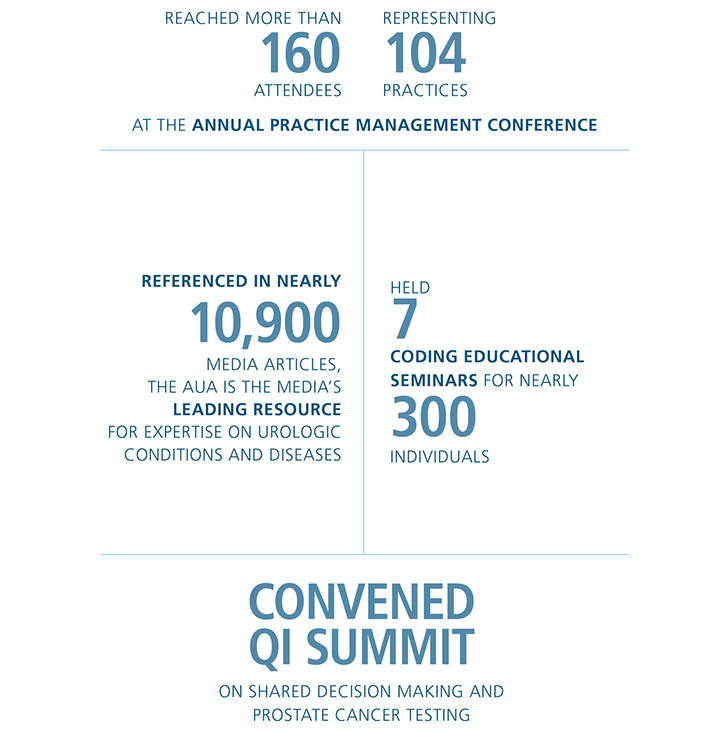 REACHED MORE THAN
160
ATTENDEES

REPRESENTING
104
PRACTICES

AT THE ANNUAL PRACTICE MANAGEMENT CONFERENCE

REFERENCED IN NEARLY
10,900
MEDIA ARTICLES, THE AUA IS THE MEDIA'S LEADING RESOURCE FOR EXPERTISE ON UROLOGIC CONDITIONS AND DISEASES

HELD
7
CODING EDUCATIONAL SEMINARS FOR NEARLY
300
INDIVIDUALS

CONVENED QI SUMMIT

ON SHARED DECISION MAKING AND PROSTATE CANCER TESTING