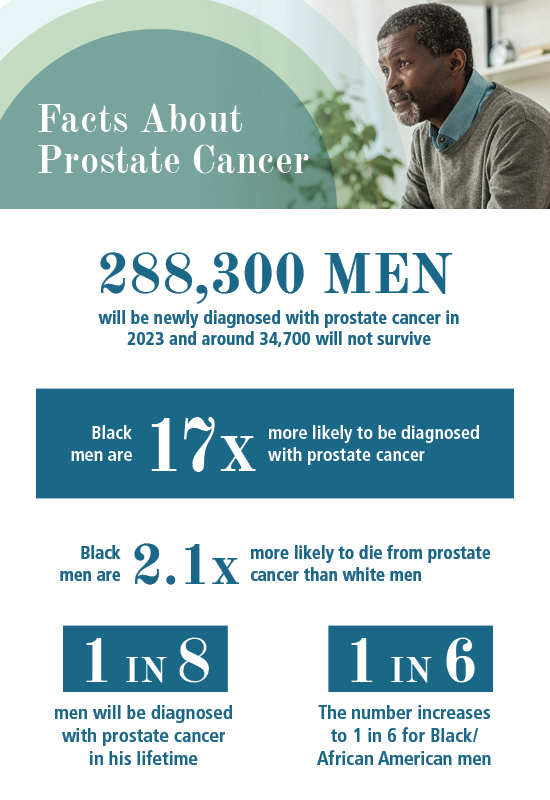 Facts About Prostate Cancer

288,300 MEN

will be newly diagnosed with prostate cancer in 2023 and around 34,700 will not survive

Black men are 17x more likely to be diagnosed with prostate cancer

Black men are 2.1x more likely to die from prostate cancer than white men

1 IN 8

men will be diagnosed with prostate cancer in his lifetime

1 IN 6

The number increases to 1 in 6 for Black/ African American men